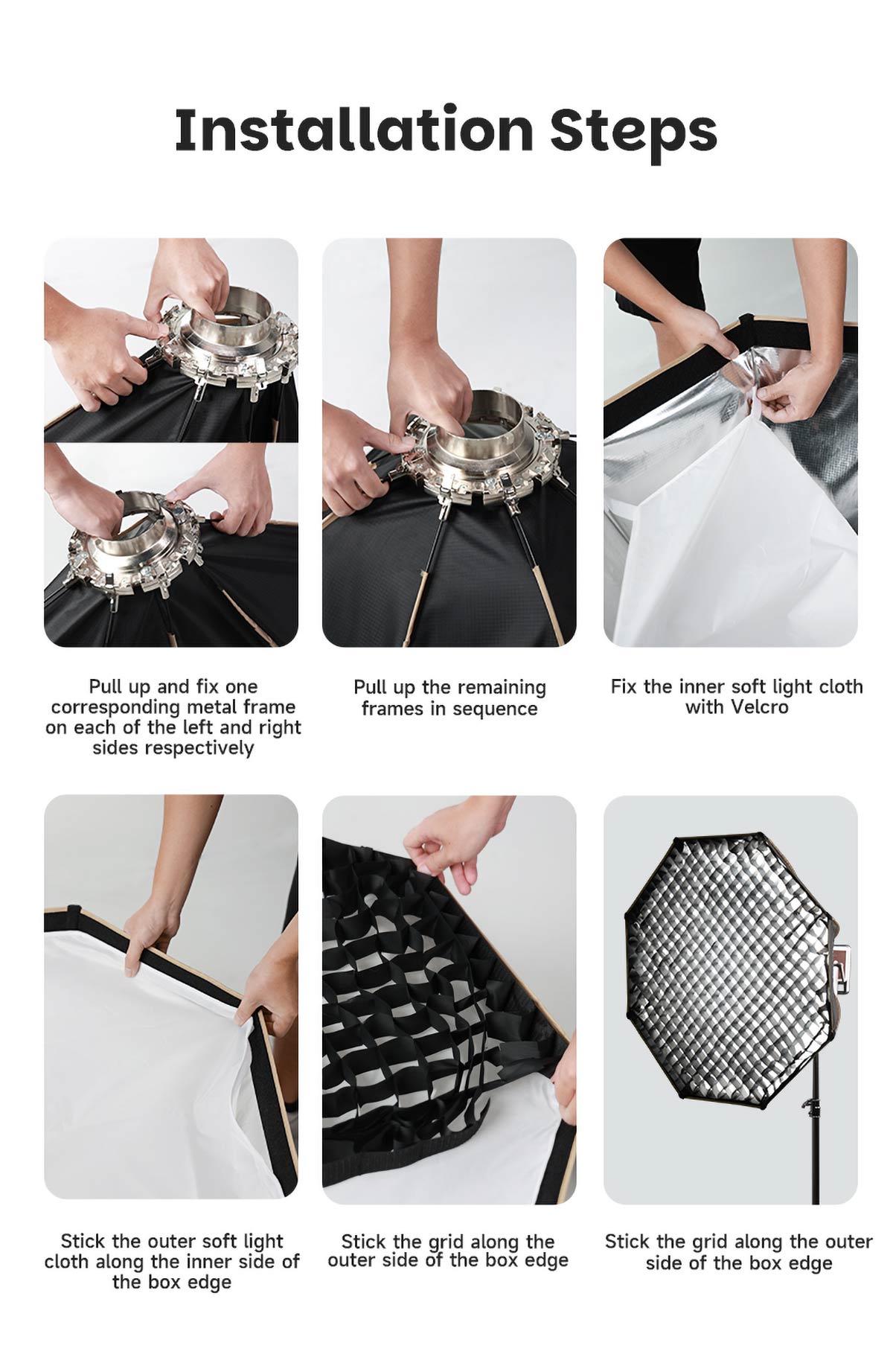 Installation Steps

Pull up and fix one corresponding metal frame on each of the left and right sides respectively

Pull up the remaining frames in sequence

Fix the inner soft light cloth with Velcro

Stick the outer soft light cloth along the inner side of the box edge

Stick the grid along the outer side of the box edge

Stick the grid along the outer side of the box edge