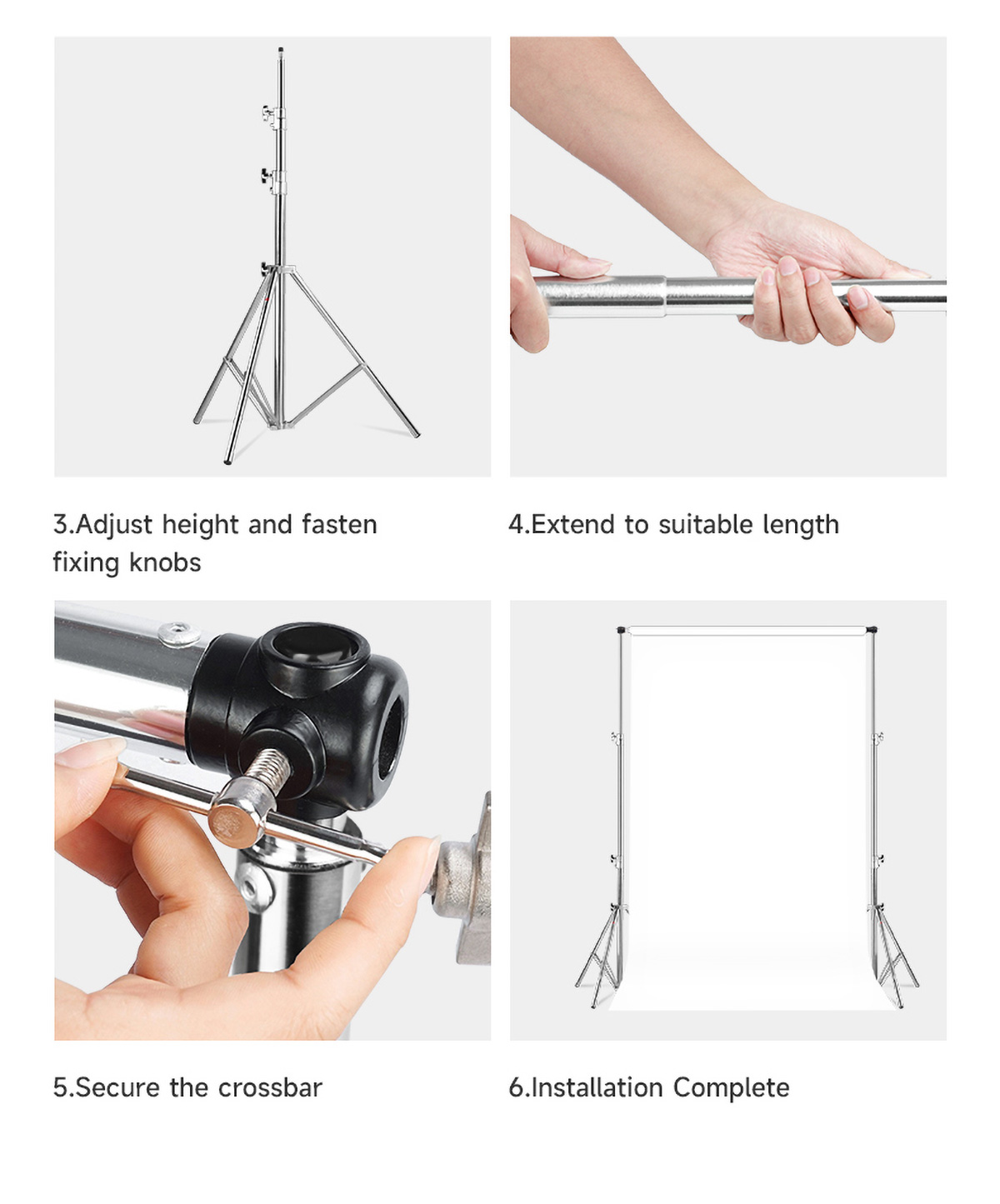 3.Adjust height and fasten fixing knobs

4.Extend to suitable length

5.Secure the crossbar

6.Installation Complete