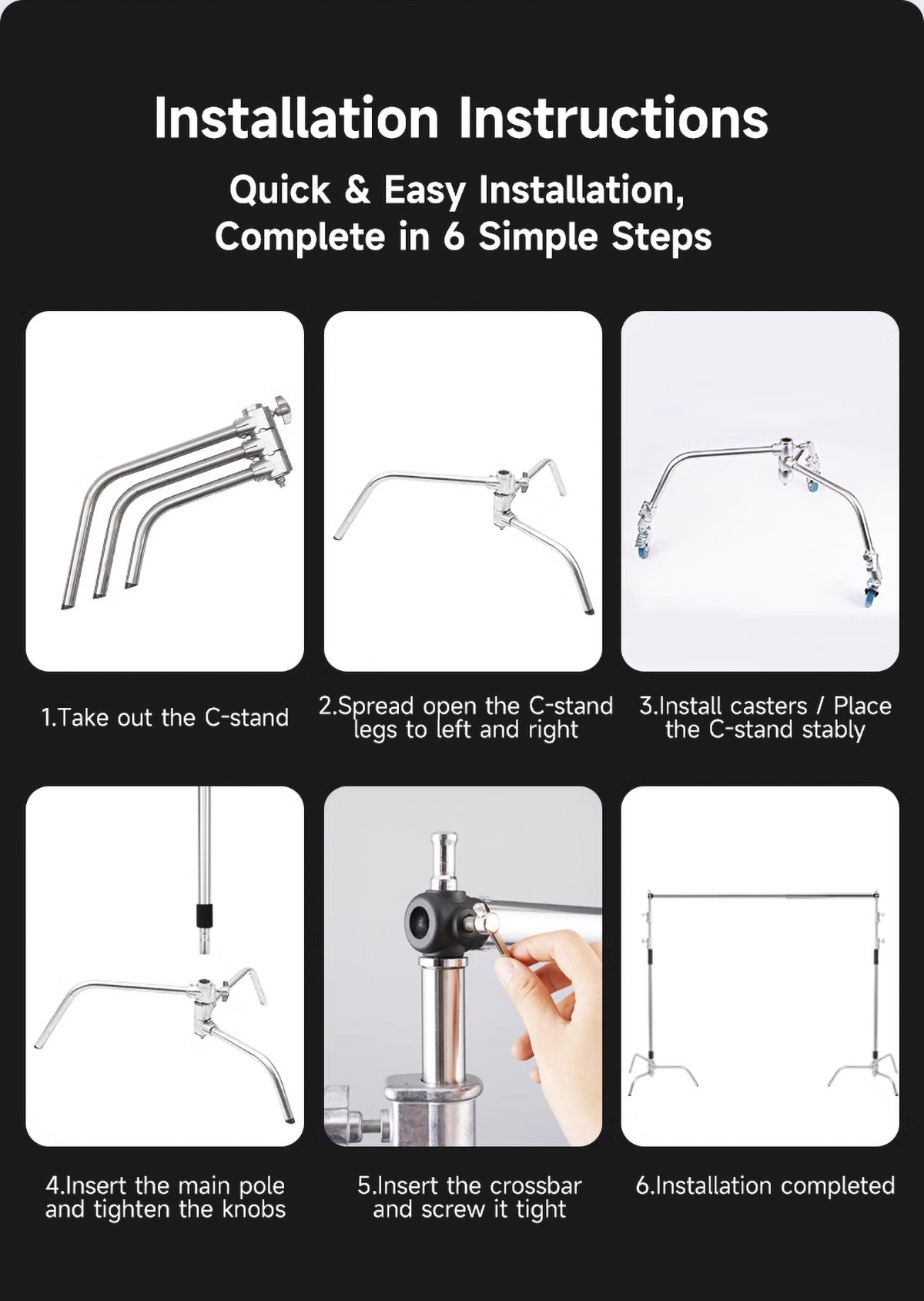 Installation Instructions

Quick & Easy Installation, Complete in 6 Simple Steps

1.Take out the C-stand

2.Spread open the C-stand legs to left and right

3.Install casters / Place the C-stand stably

4.Insert the main pole and tighten the knobs

5.Insert the crossbar and screw it tight

6.Installation completed