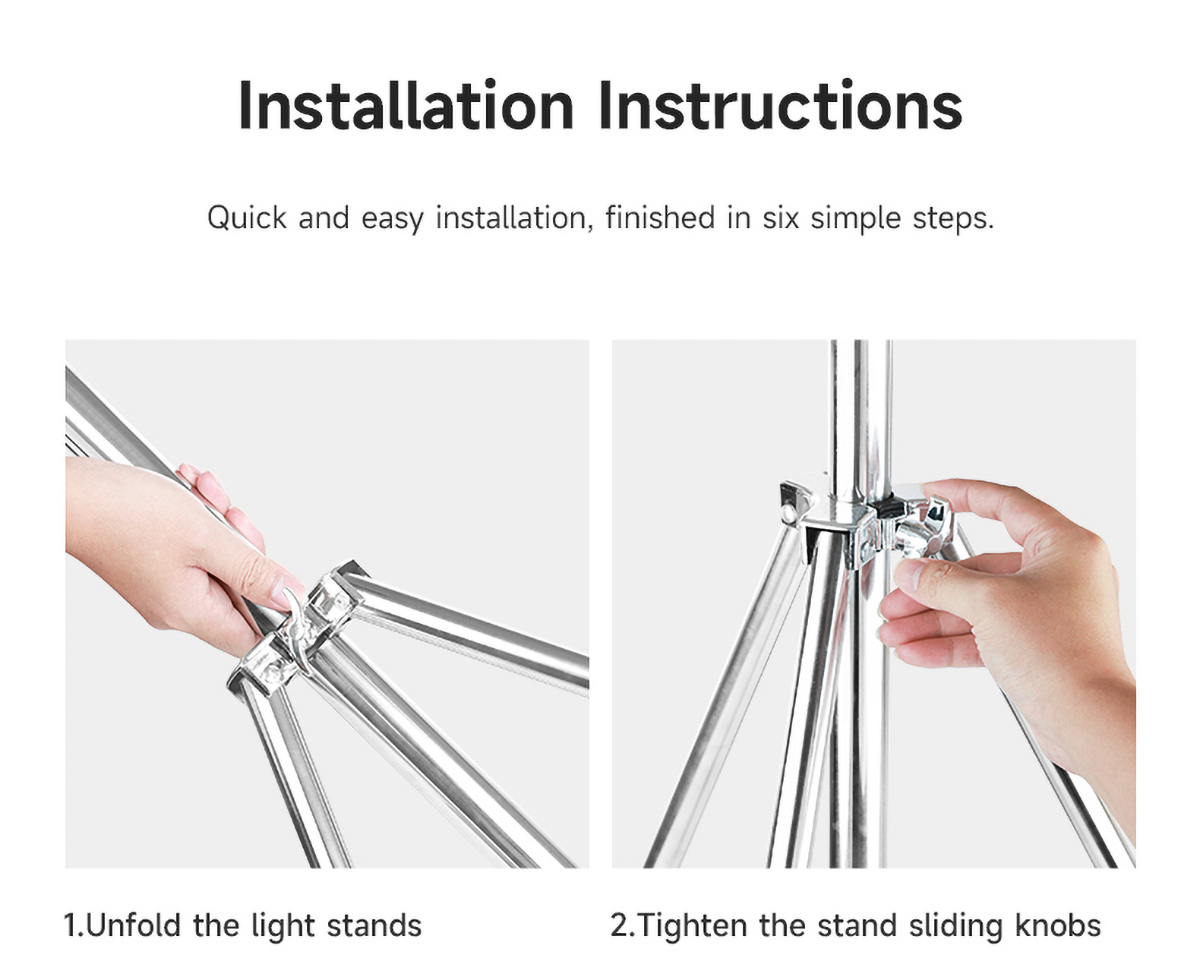 Installation Instructions

Quick and easy installation, finished in six simple steps.

1.Unfold the light stands

2.Tighten the stand sliding knobs